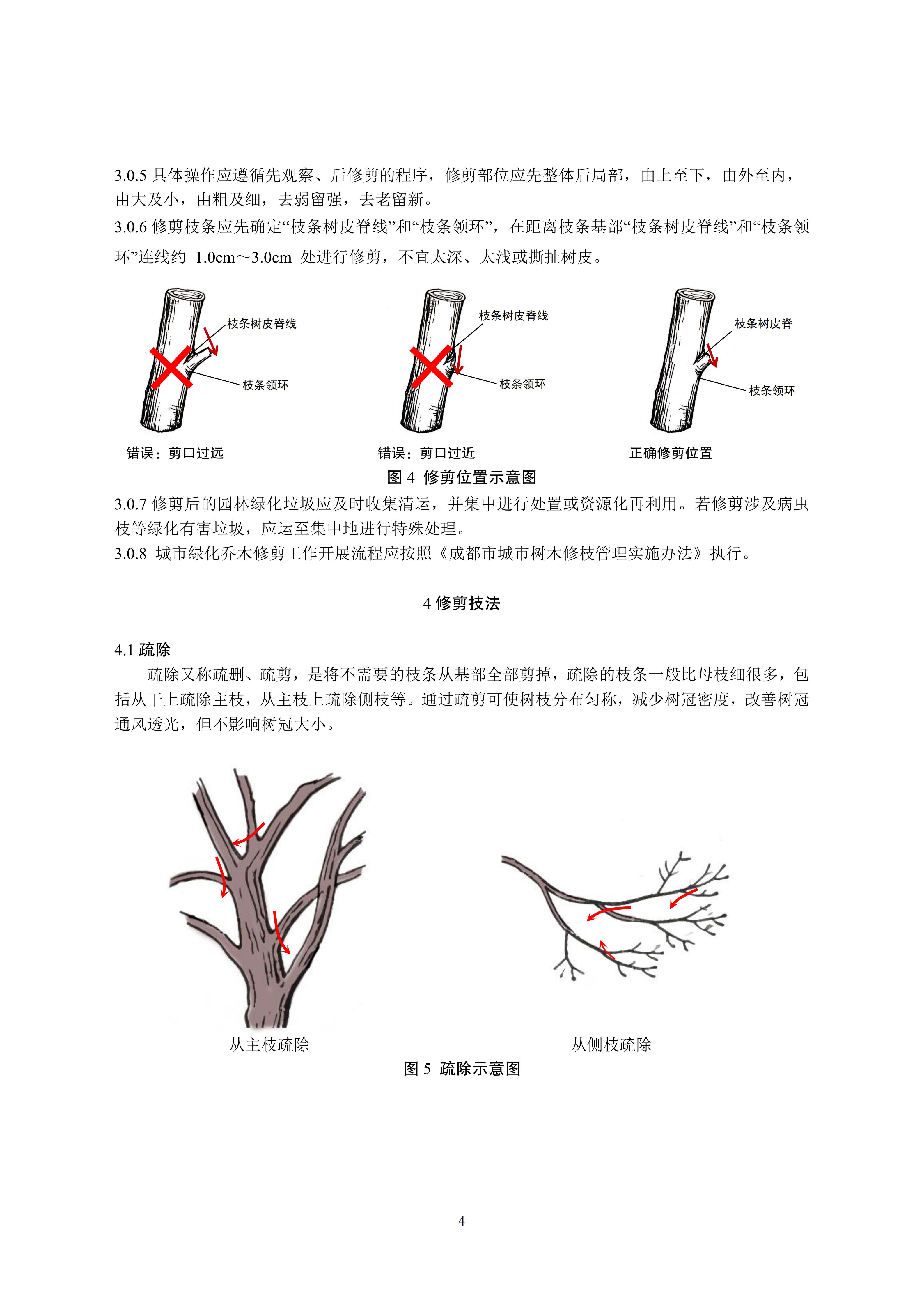 3.0.5 具体操作应遵循先观察、后修剪的程序，修剪部位应先整体后局部，由上至下，由外至内，由大及小，由粗及细，去弱留强，去老留新。

3.0.6 修剪枝条应先确定“枝条树皮脊线”和“枝条领环”，在距离枝条基部“枝条树皮脊线”和“枝条领环”连线约 1.0cm～3.0cm 处进行修剪，不宜太深、太浅或撕扯树皮。

枝条树皮脊线
枝条领环
错误：剪口过远

枝条树皮脊线
枝条领环
错误：剪口过近

枝条树皮脊
枝条领环
正确修剪位置

图 4 修剪位置示意图

3.0.7 修剪后的园林绿化垃圾应及时收集清运，并集中进行处置或资源化再利用。若修剪涉及病虫枝等绿化有害垃圾，应运至集中地进行特殊处理。

3.0.8 城市绿化乔木修剪工作开展流程应按照《成都市城市树木修枝管理实施办法》执行。

4 修剪技法

4.1 疏除

疏除又称疏删、疏剪，是将不需要的枝条从基部全部剪掉，疏除的枝条一般比母枝细很多，包括从干上疏除主枝，从主枝上疏除侧枝等。通过疏剪可使树枝分布匀称，减少树冠密度，改善树冠通风透光，但不影响树冠大小。

从主枝疏除

从侧枝疏除

图 5 疏除示意图

4